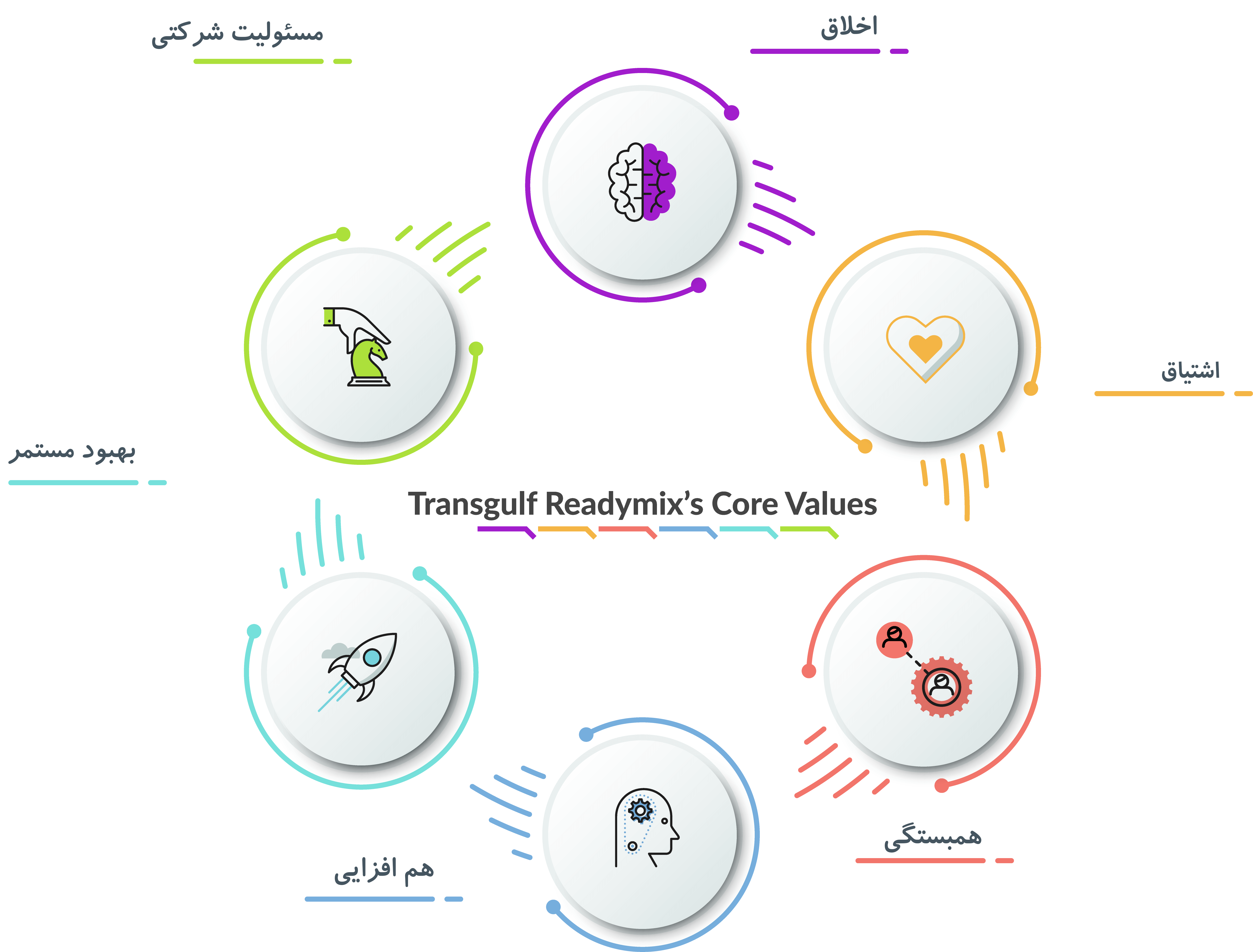 مسئولیت شرکتی

اخلاق

اشتیاق

بهبود مستمر

Transgulf Readymix's Core Values

همبستگی

هم افزایی